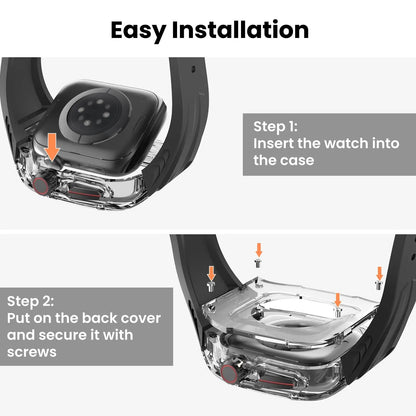 Easy Installation

Step 1:
Insert the watch into the case

Step 2:
Put on the back cover and secure it with screws