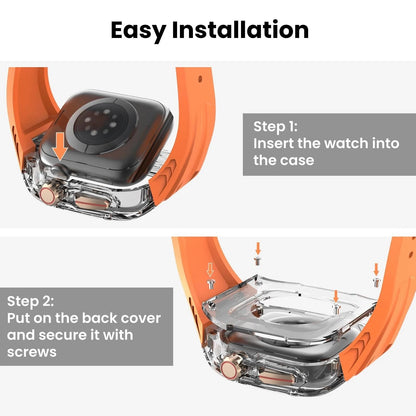 Easy Installation

Step 1:
Insert the watch into the case

Step 2:
Put on the back cover and secure it with screws